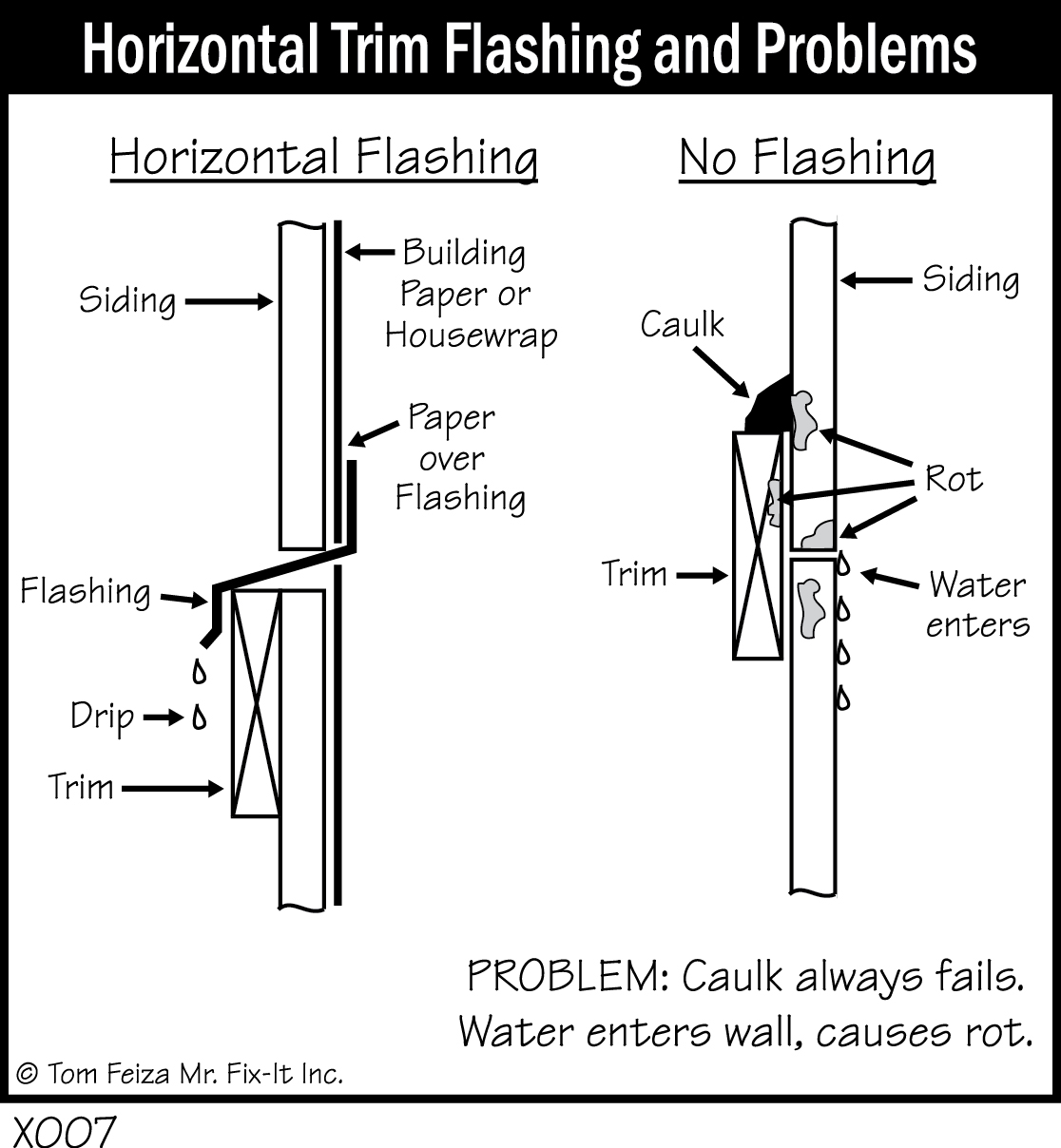 Horizontal Trim Flashing and Problems

Horizontal Flashing

Siding

Building Paper or Housewrap

Paper over Flashing

Flashing

Drip

Trim

No Flashing

Siding

Caulk

Rot

Trim

Water enters

PROBLEM: Caulk always fails. Water enters wall, causes rot.

© Tom Feiza Mr. Fix-It Inc.

X007