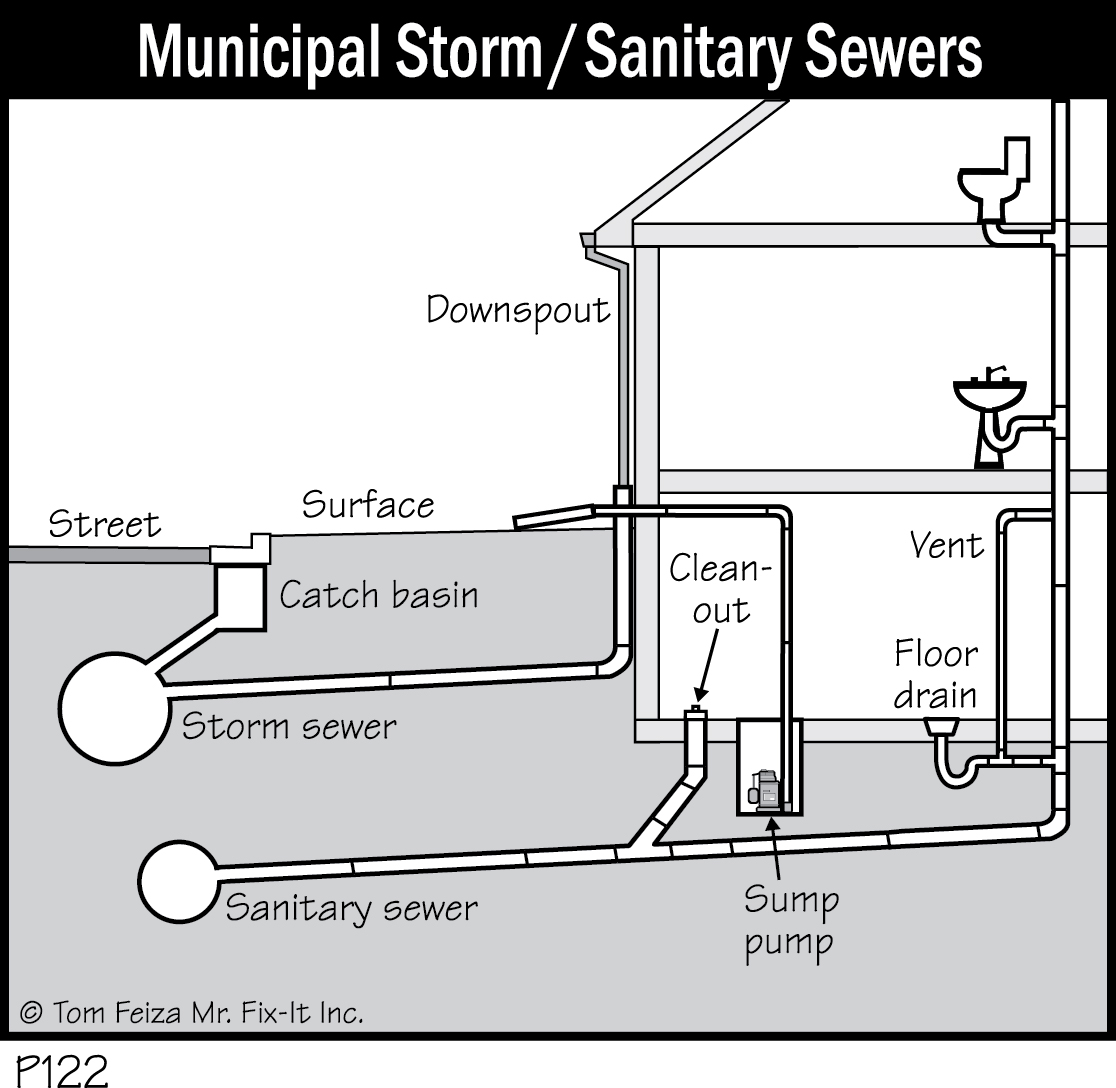 Municipal Storm / Sanitary Sewers

Downspout

Street

Surface

Catch basin

Storm sewer

Clean-out

Vent

Floor drain

Sanitary sewer

Sump pump

© Tom Feiza Mr. Fix-It Inc.

P122