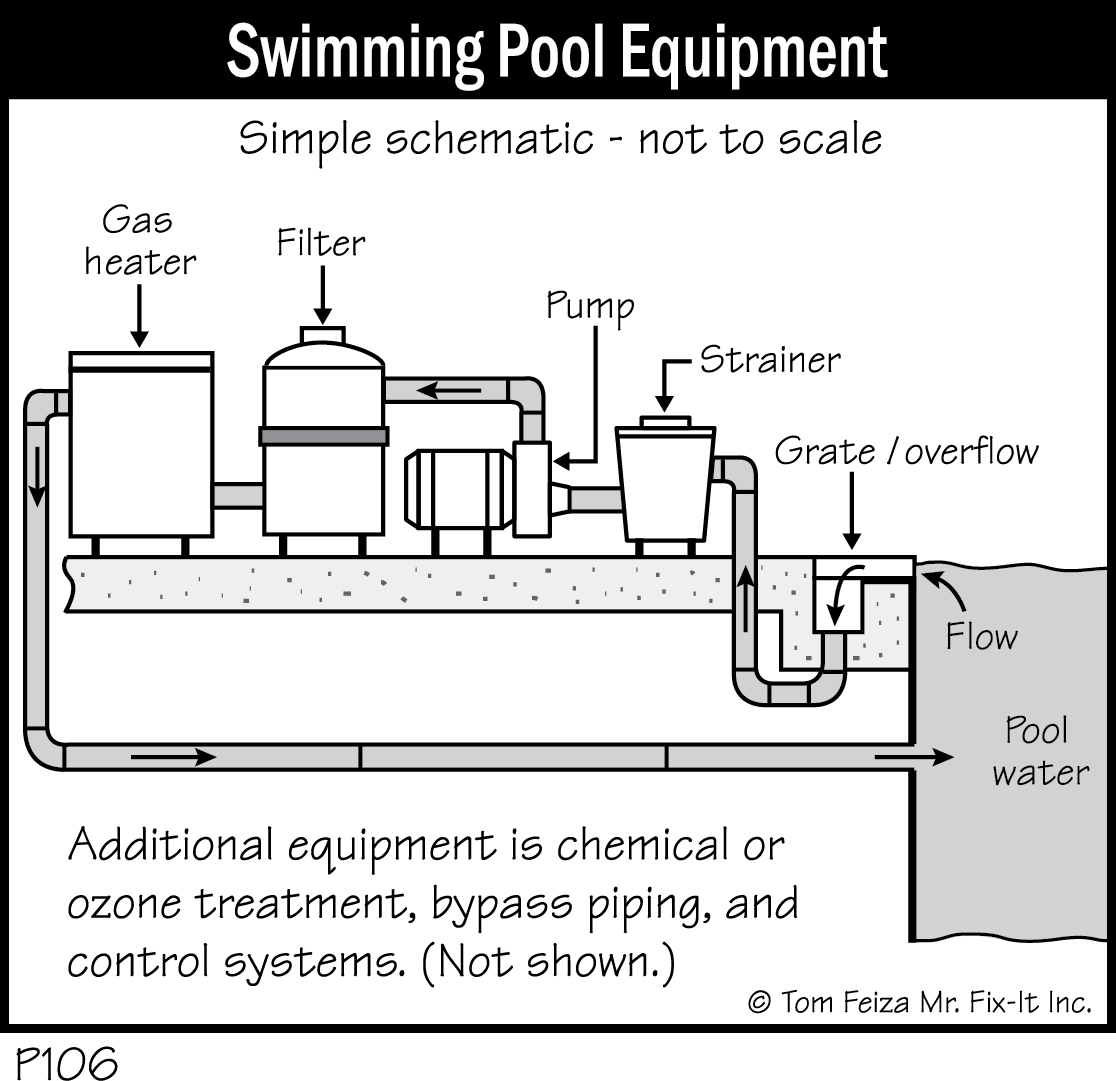 Swimming Pool Equipment

Simple schematic - not to scale

Gas heater

Filter

Pump

Strainer

Grate / overflow

Flow

Pool water

Additional equipment is chemical or ozone treatment, bypass piping, and control systems. (Not shown.)

© Tom Feiza Mr. Fix-It Inc.

P106