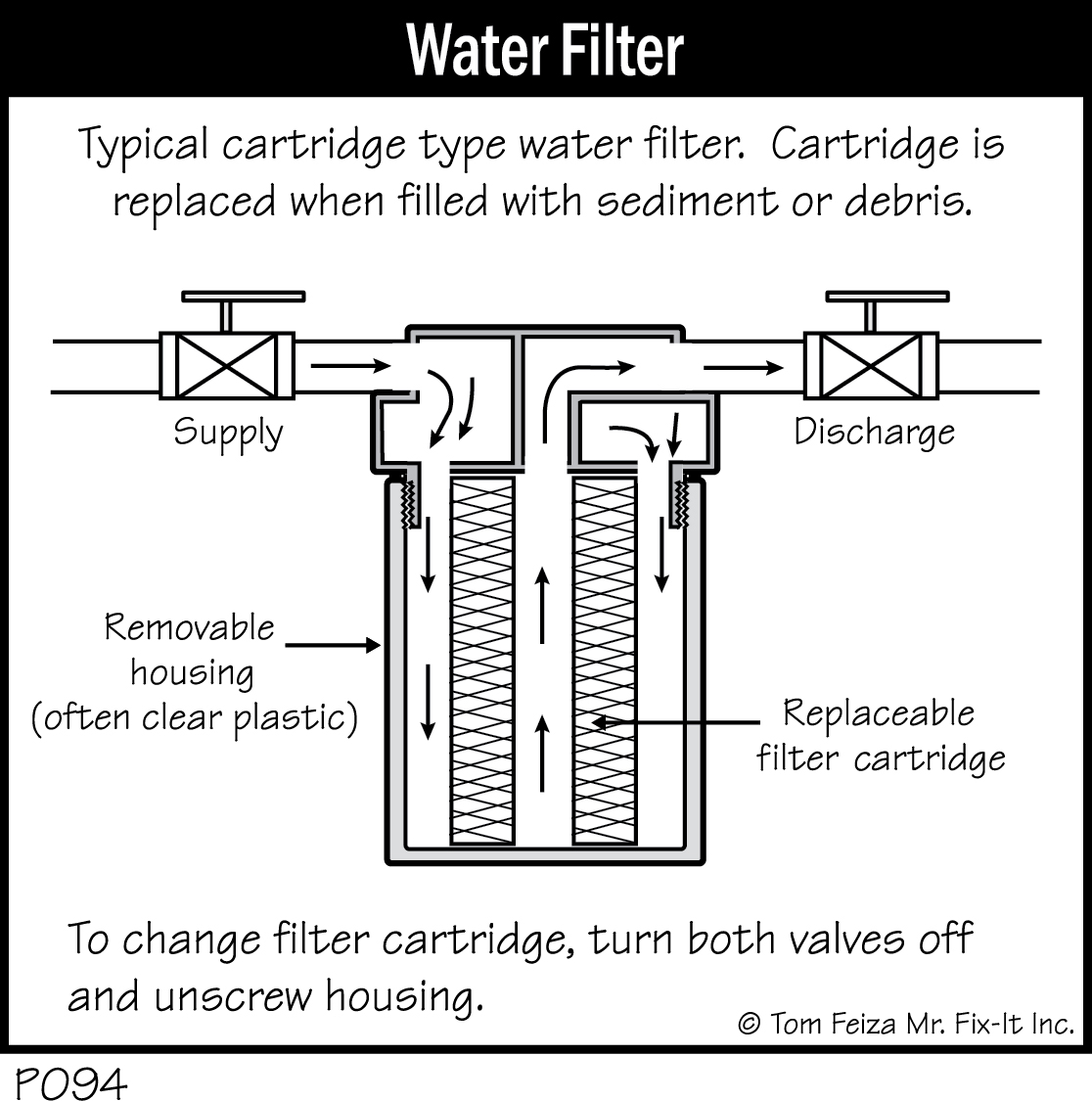 Water Filter

Typical cartridge type water filter. Cartridge is replaced when filled with sediment or debris.

Supply

Discharge

Removable housing (often clear plastic)

Replaceable filter cartridge

To change filter cartridge, turn both valves off and unscrew housing.

© Tom Feiza Mr. Fix-It Inc.

P094