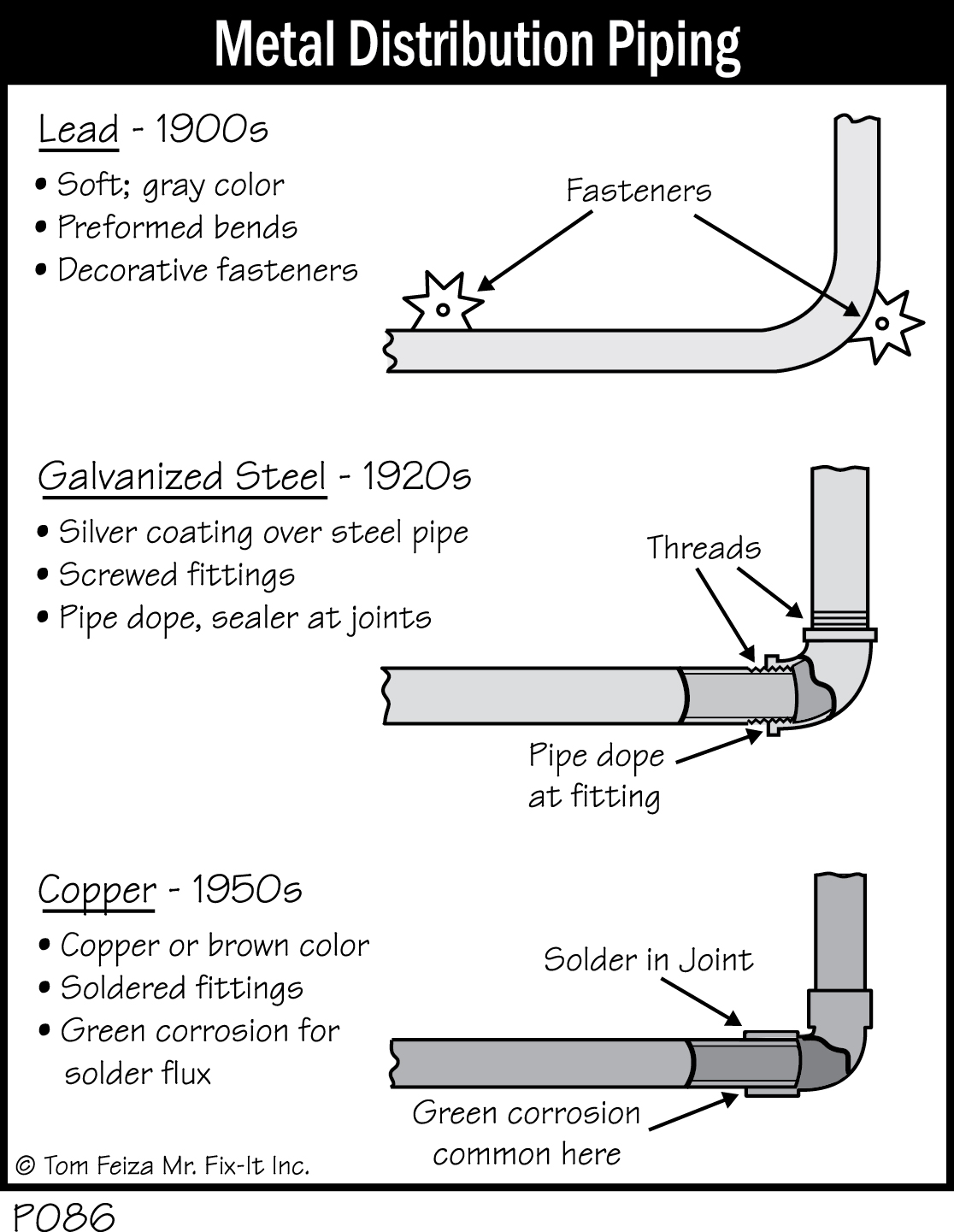 Metal Distribution Piping

Lead - 1900s

• Soft; gray color
• Preformed bends
• Decorative fasteners

Fasteners

Galvanized Steel - 1920s

• Silver coating over steel pipe
• Screwed fittings
• Pipe dope, sealer at joints

Threads

Pipe dope at fitting

Copper - 1950s

• Copper or brown color
• Soldered fittings
• Green corrosion for solder flux

Solder in Joint

Green corrosion common here

© Tom Feiza Mr. Fix-It Inc.

P086