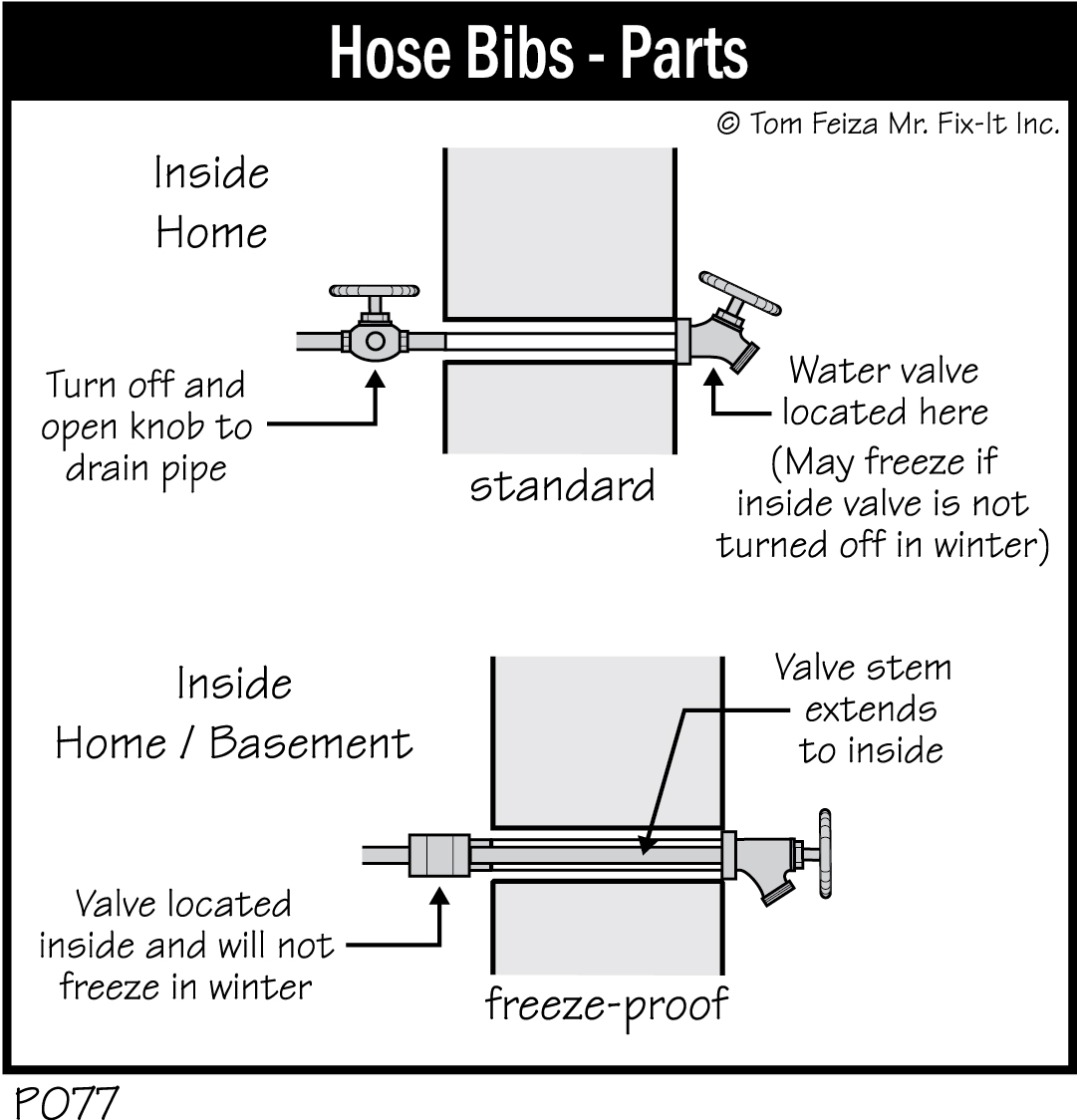 Hose Bibs - Parts

© Tom Feiza Mr. Fix-It Inc.

Inside Home

Turn off and open knob to drain pipe

standard

Water valve located here

(May freeze if inside valve is not turned off in winter)

Inside Home / Basement

Valve stem extends to inside

Valve located inside and will not freeze in winter

freeze-proof

P077