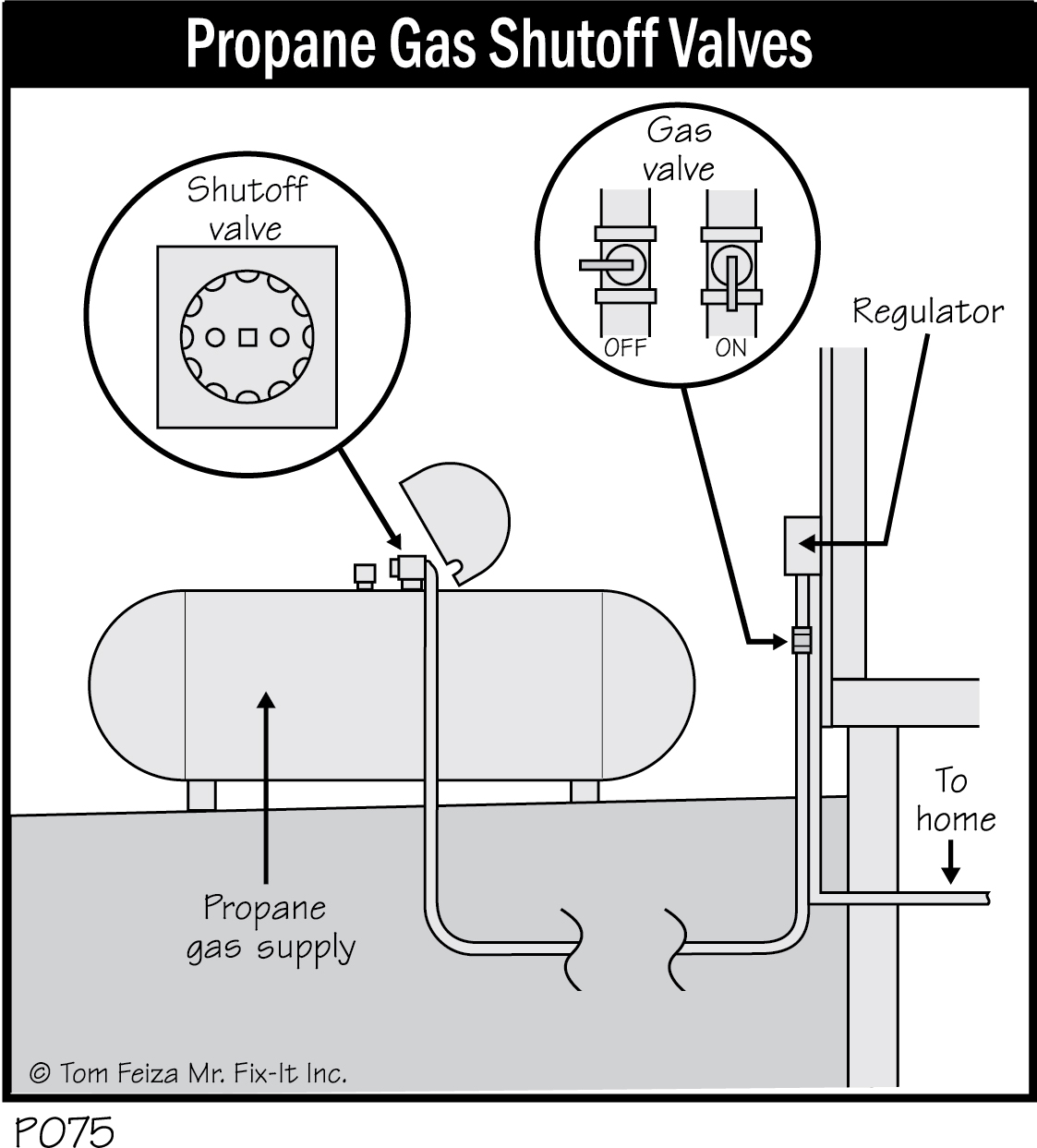 Propane Gas Shutoff Valves

Shutoff valve

Gas valve

OFF

ON

Regulator

To home

Propane gas supply

© Tom Feiza Mr. Fix-It Inc.

P075