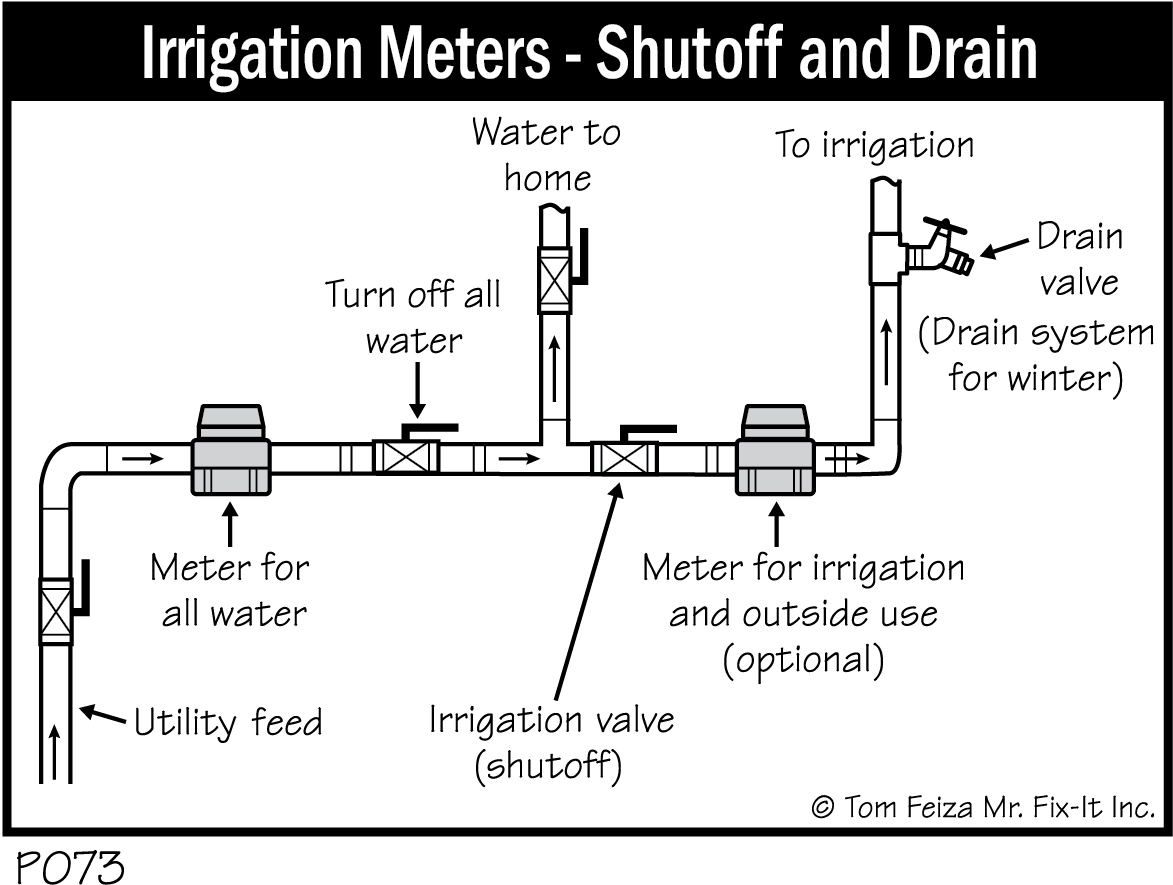 Irrigation Meters - Shutoff and Drain

Water to home

To irrigation

Drain valve (Drain system for winter)

Turn off all water

Meter for all water

Meter for irrigation and outside use (optional)

Utility feed

Irrigation valve (shutoff)

© Tom Feiza Mr. Fix-It Inc.

P073