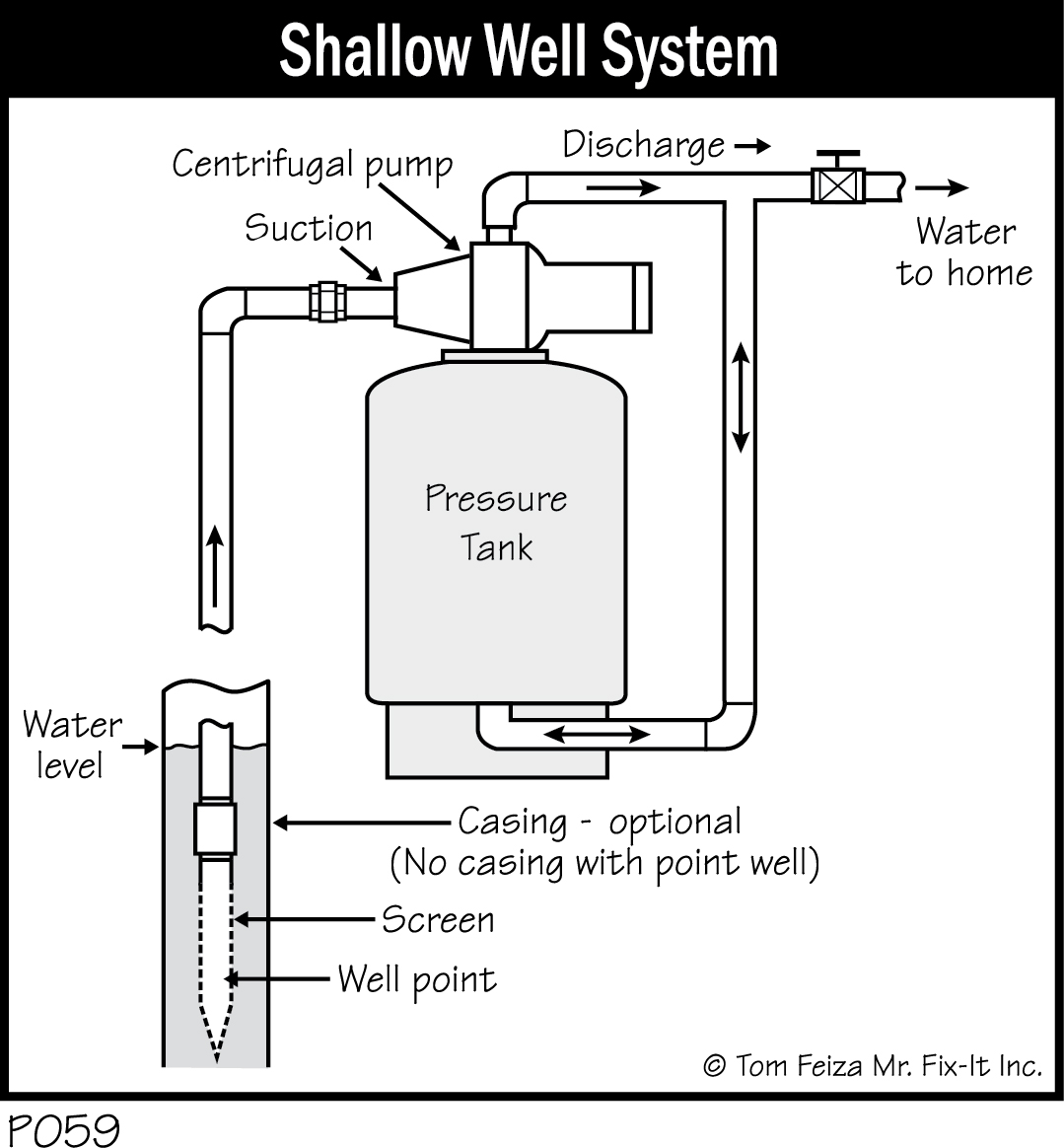 Shallow Well System

Centrifugal pump

Discharge →

Suction

Water to home

Pressure Tank

Water level

Casing - optional (No casing with point well)

Screen

Well point

© Tom Feiza Mr. Fix-It Inc.

P059