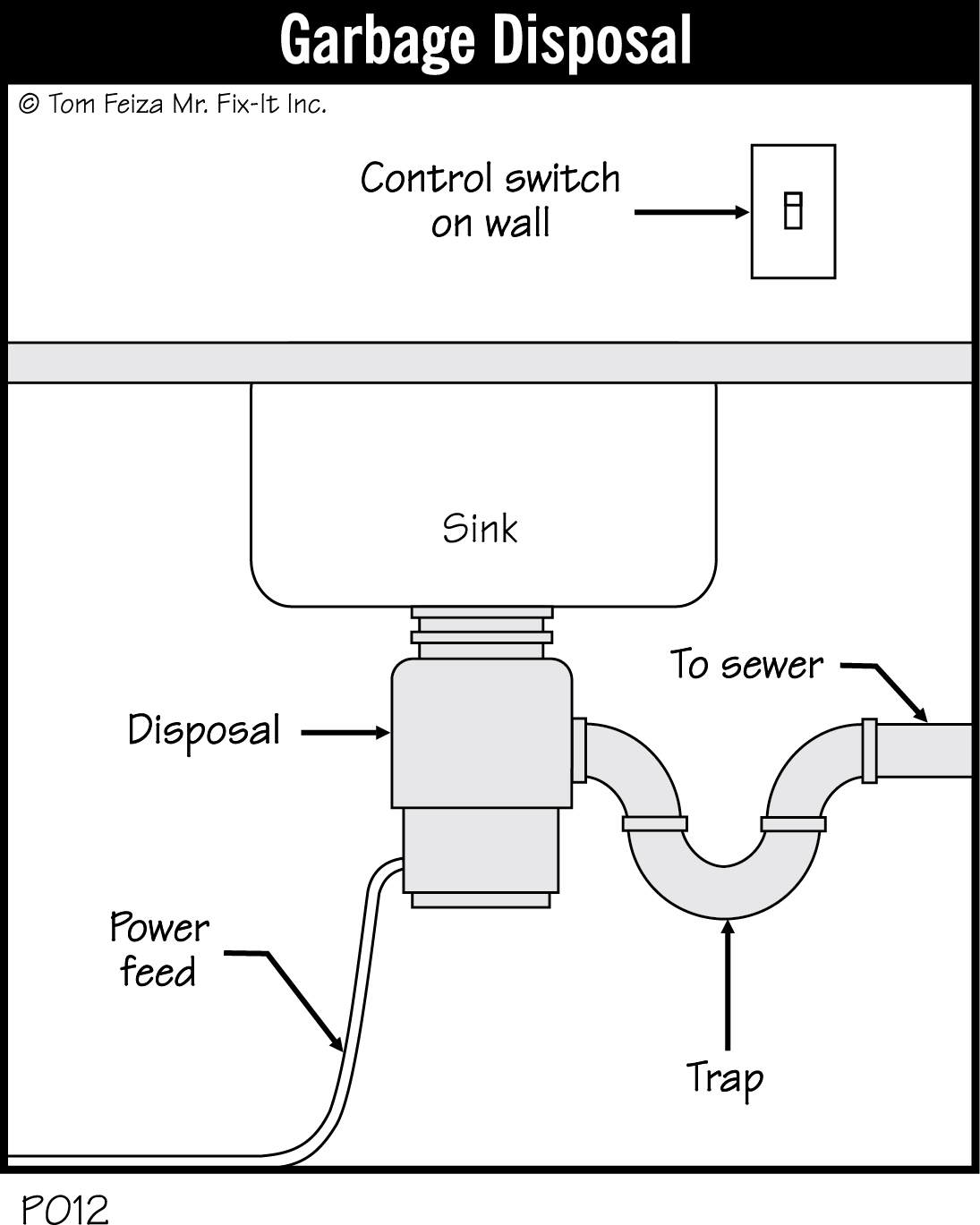 Garbage Disposal

© Tom Feiza Mr. Fix-It Inc.

Control switch on wall

Sink

To sewer

Disposal

Power feed

Trap

P012