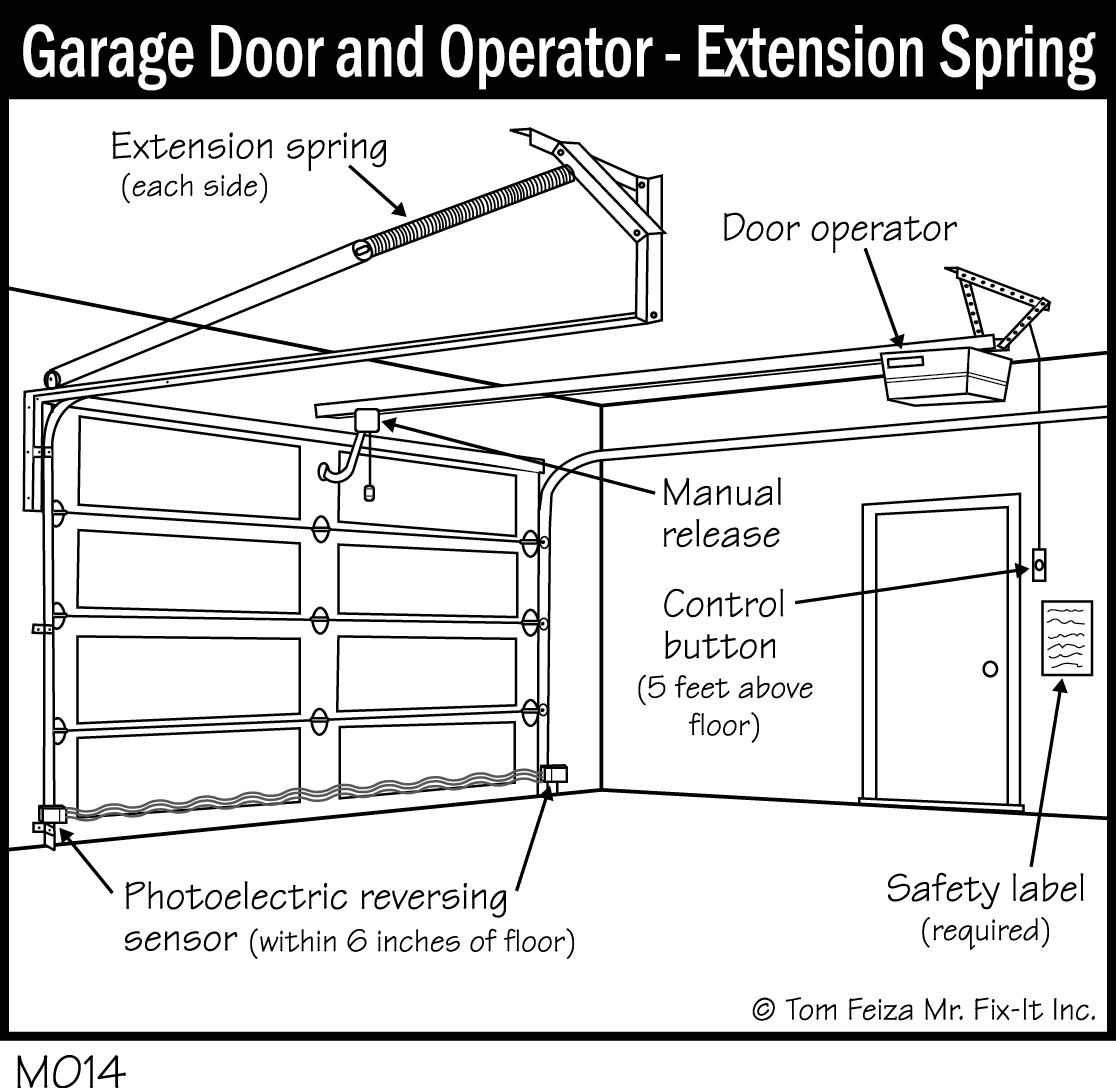 Garage Door and Operator - Extension Spring

Extension spring
(each side)

Door operator

Manual release

Control button
(5 feet above floor)

Photoelectric reversing sensor (within 6 inches of floor)

Safety label
(required)

© Tom Feiza Mr. Fix-It Inc.

M014