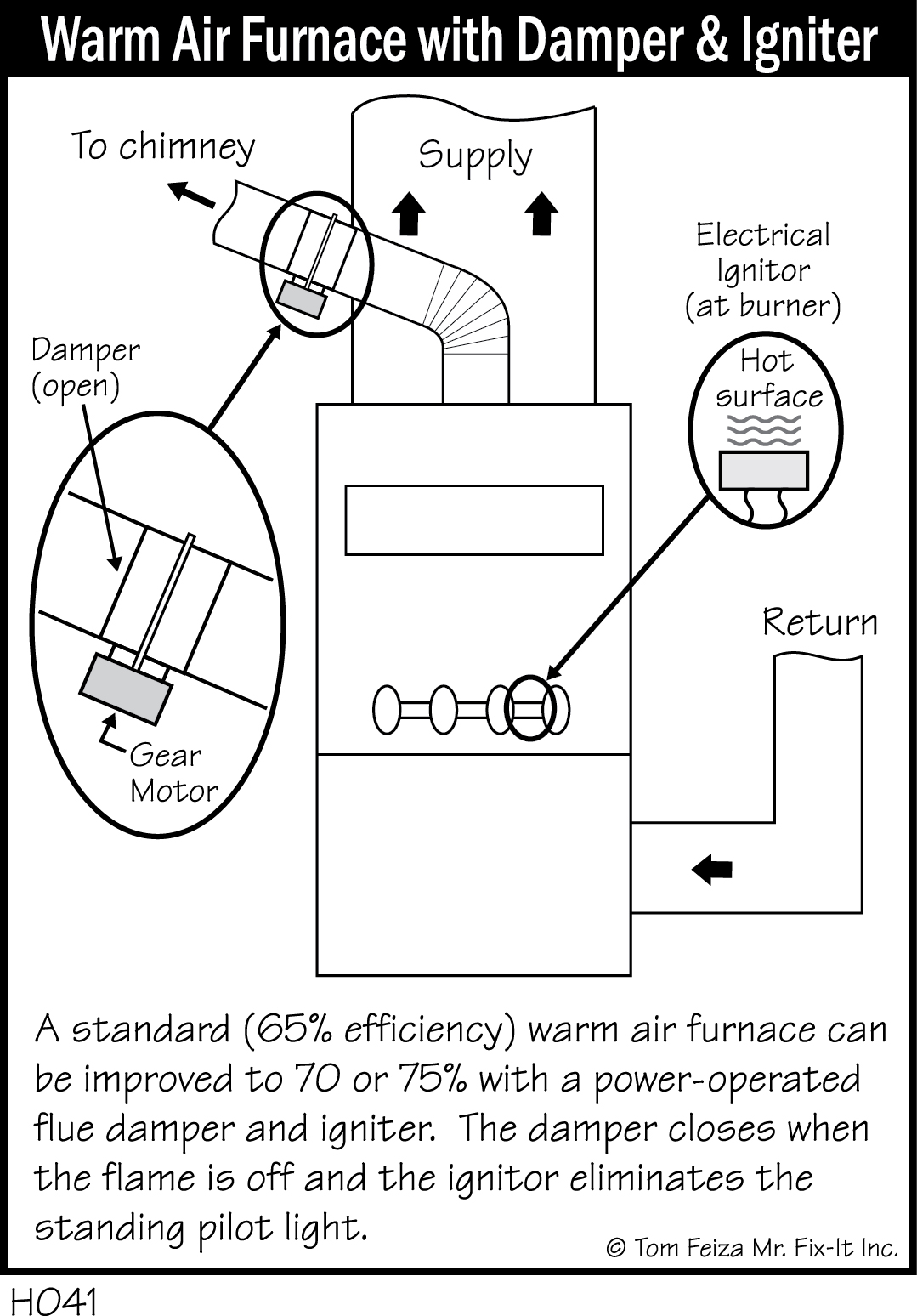 Warm Air Furnace with Damper & Igniter

To chimney

Supply

Electrical Ignitor (at burner)

Hot surface

Damper (open)

Gear Motor

Return

A standard (65% efficiency) warm air furnace can be improved to 70 or 75% with a power-operated flue damper and igniter.  The damper closes when the flame is off and the ignitor eliminates the standing pilot light.

© Tom Feiza Mr. Fix-It Inc.

H041