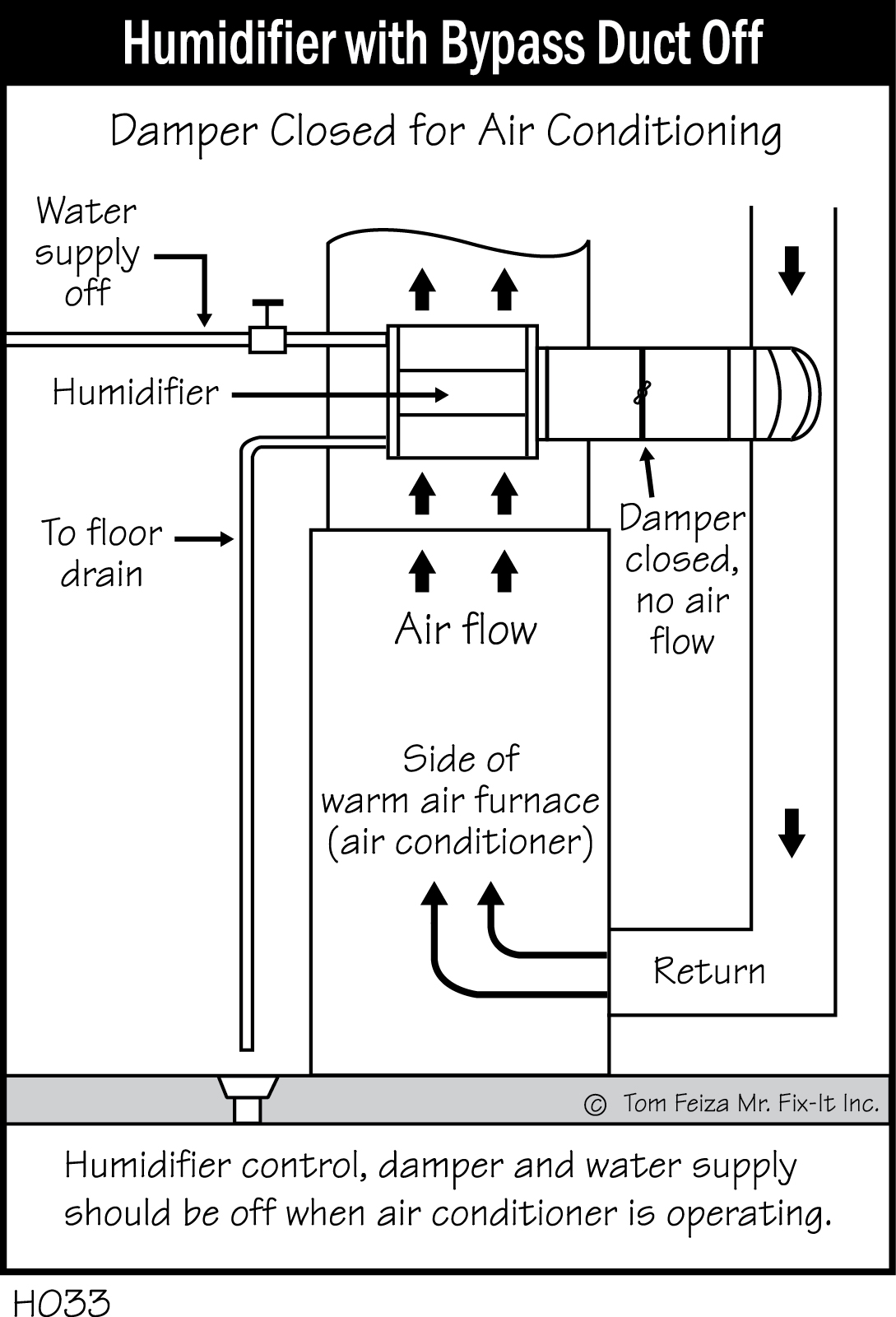 Humidifier with Bypass Duct Off

Damper Closed for Air Conditioning

Water supply off

Humidifier

To floor drain

Damper closed, no air flow

Air flow

Side of warm air furnace (air conditioner)

Return

© Tom Feiza Mr. Fix-It Inc.

Humidifier control, damper and water supply should be off when air conditioner is operating.

H033