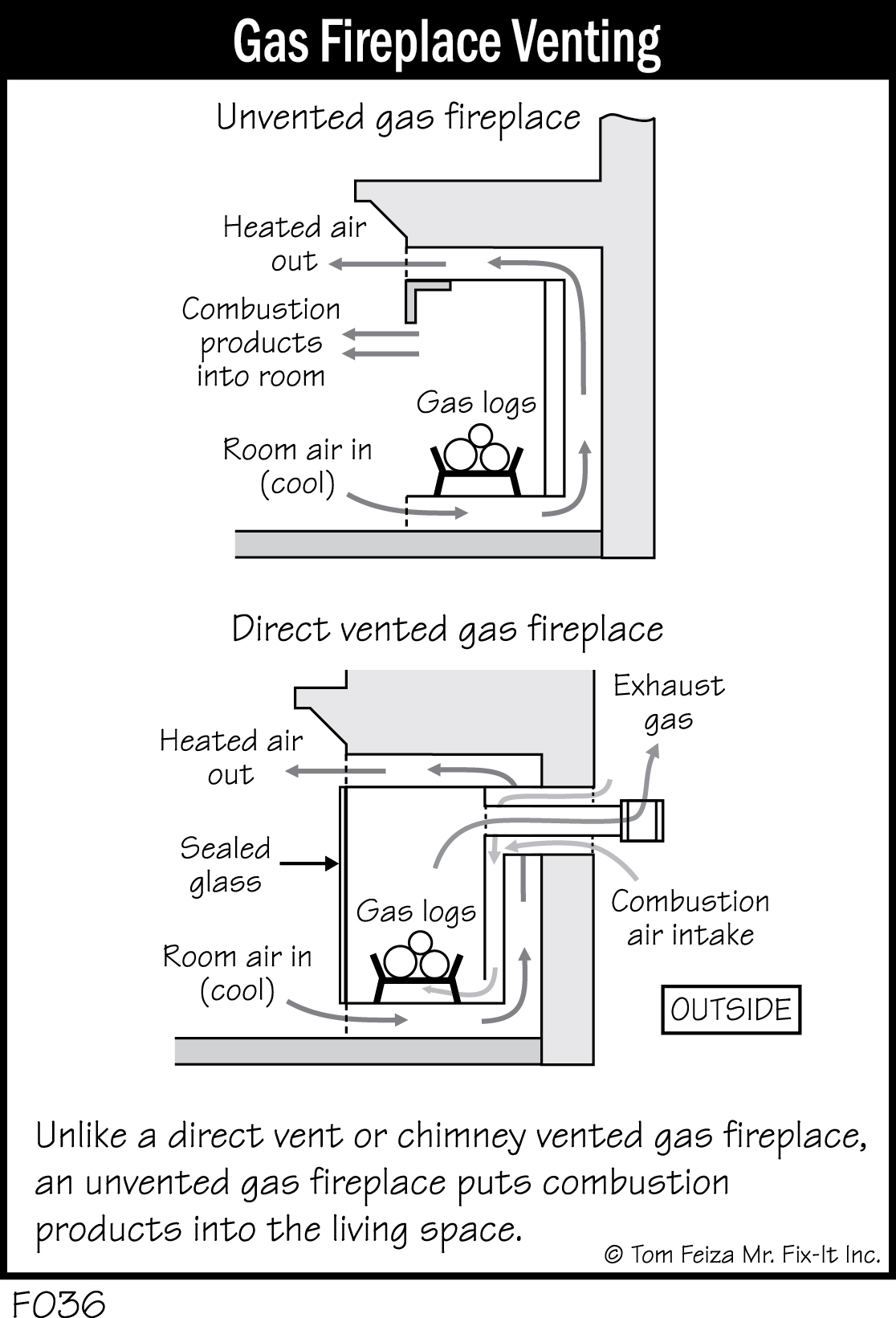 Gas Fireplace Venting

Unvented gas fireplace

Heated air out

Combustion products into room

Gas logs

Room air in (cool)

Direct vented gas fireplace

Exhaust gas

Heated air out

Sealed glass

Gas logs

Combustion air intake

Room air in (cool)

OUTSIDE

Unlike a direct vent or chimney vented gas fireplace, an unvented gas fireplace puts combustion products into the living space.

© Tom Feiza Mr. Fix-It Inc.

F036