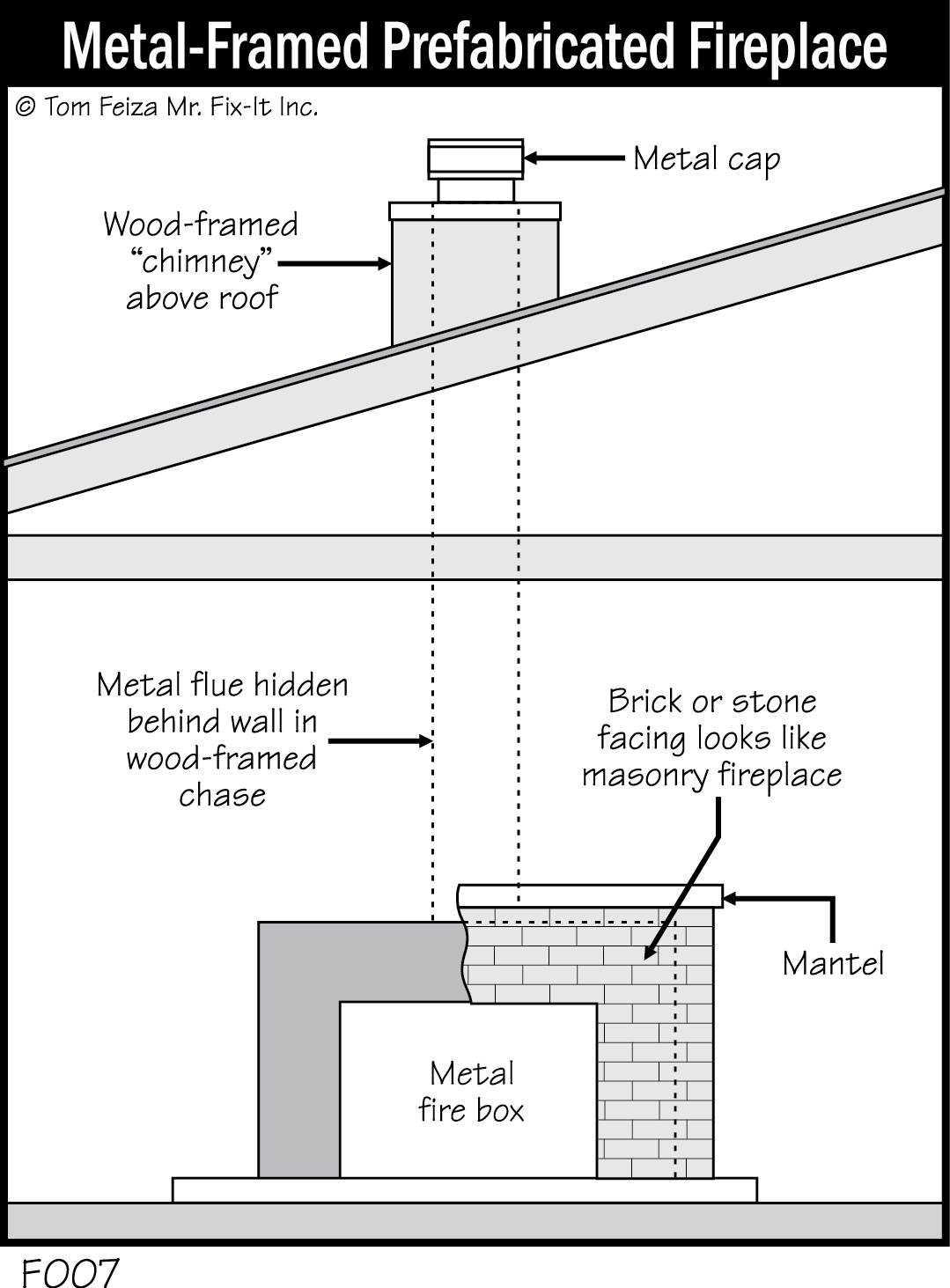 Metal-Framed Prefabricated Fireplace

© Tom Feiza Mr. Fix-It Inc.

Metal cap

Wood-framed "chimney" above roof

Metal flue hidden behind wall in wood-framed chase

Brick or stone facing looks like masonry fireplace

Mantel

Metal fire box

F007