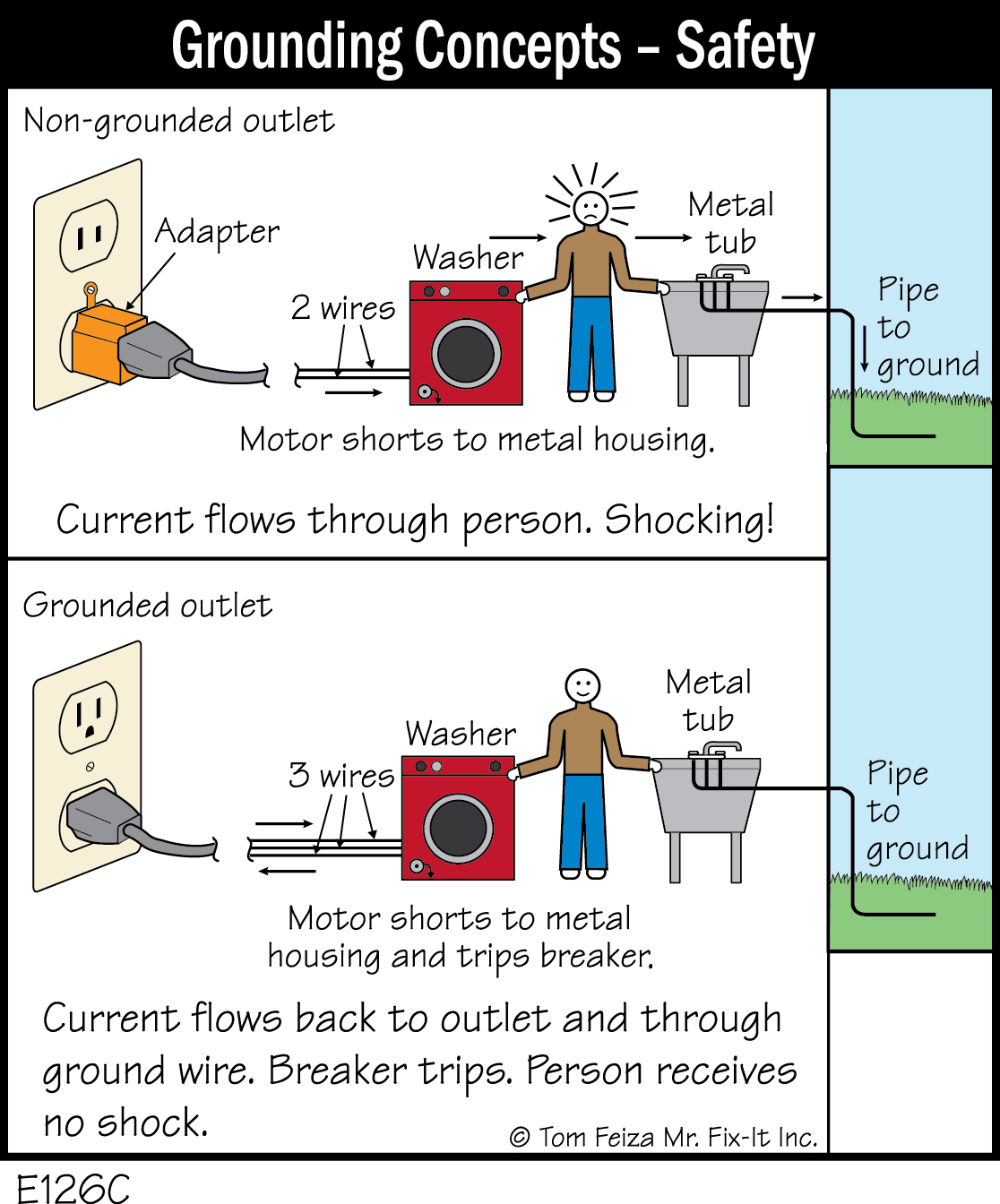 Grounding Concepts – Safety

Non-grounded outlet

Adapter

2 wires

Washer

Metal tub

Pipe to ground

Motor shorts to metal housing.

Current flows through person. Shocking!

Grounded outlet

3 wires

Washer

Metal tub

Pipe to ground

Motor shorts to metal housing and trips breaker.

Current flows back to outlet and through ground wire. Breaker trips. Person receives no shock.

© Tom Feiza Mr. Fix-It Inc.

E126C