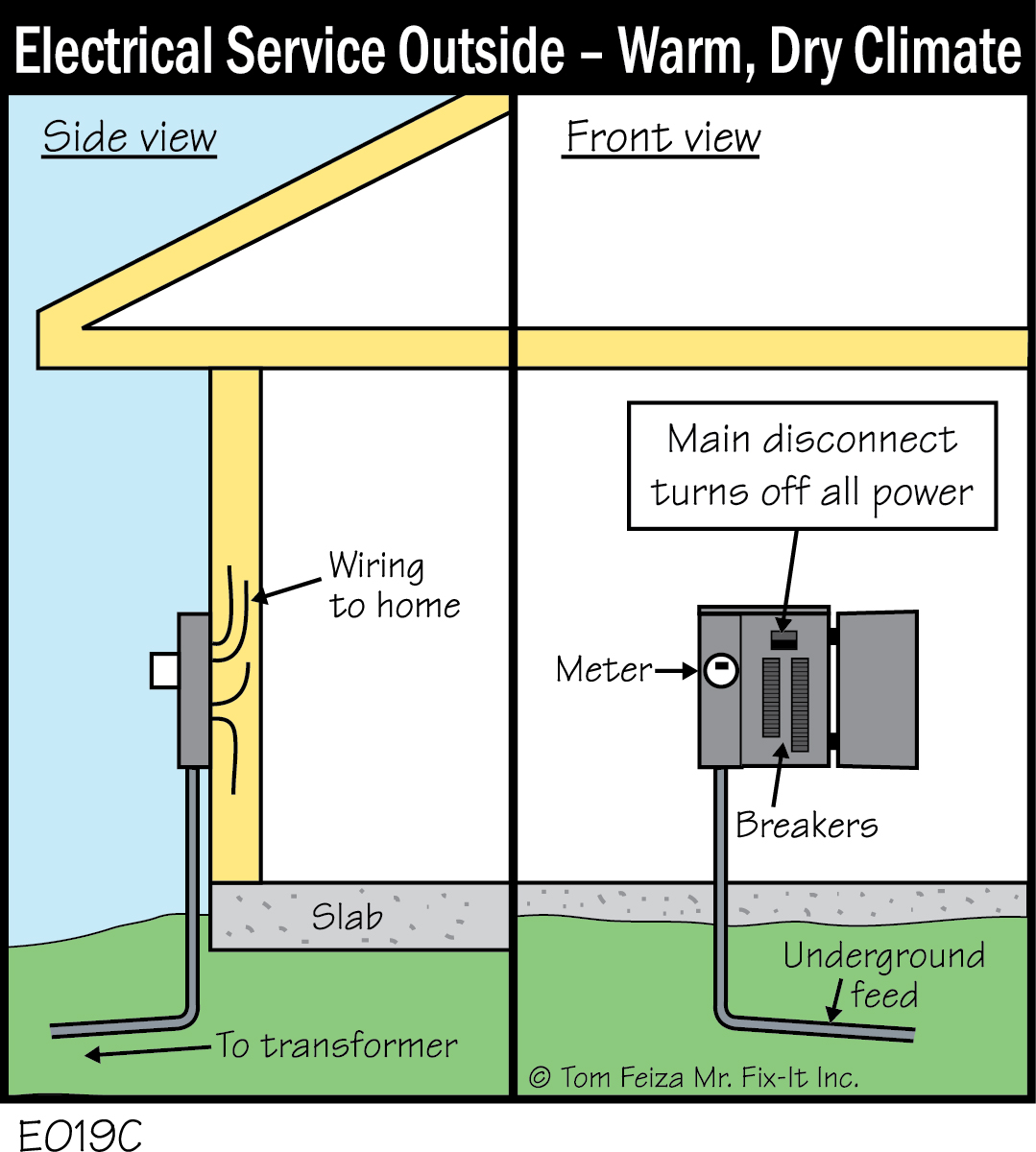 Electrical Service Outside – Warm, Dry Climate

Side view

Wiring to home

Slab

To transformer

Front view

Main disconnect turns off all power

Meter

Breakers

Underground feed

© Tom Feiza Mr. Fix-It Inc.

E019C