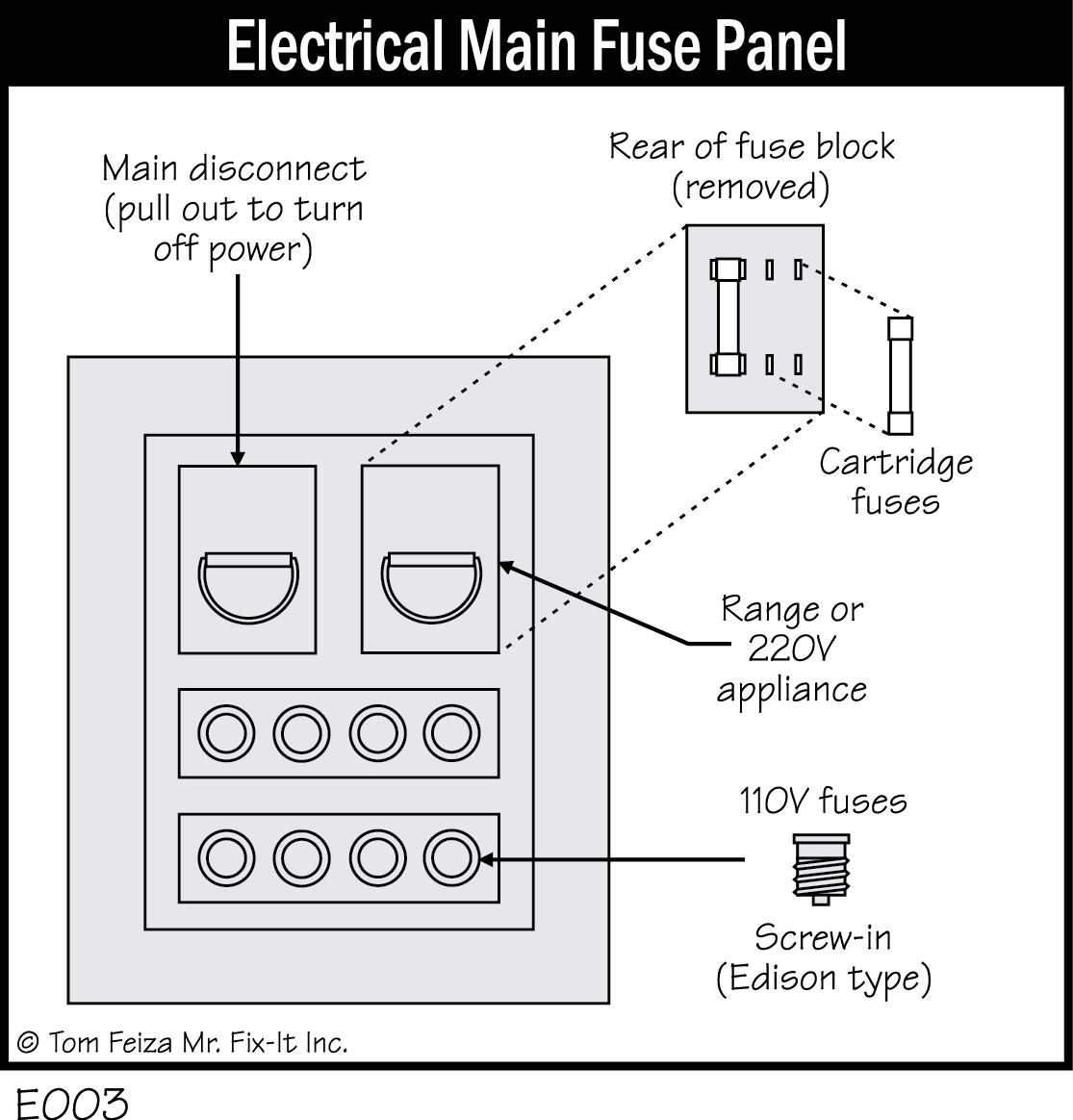 Electrical Main Fuse Panel

Main disconnect (pull out to turn off power)

Rear of fuse block (removed)

Cartridge fuses

Range or 220V appliance

110V fuses

Screw-in (Edison type)

© Tom Feiza Mr. Fix-It Inc.

E003