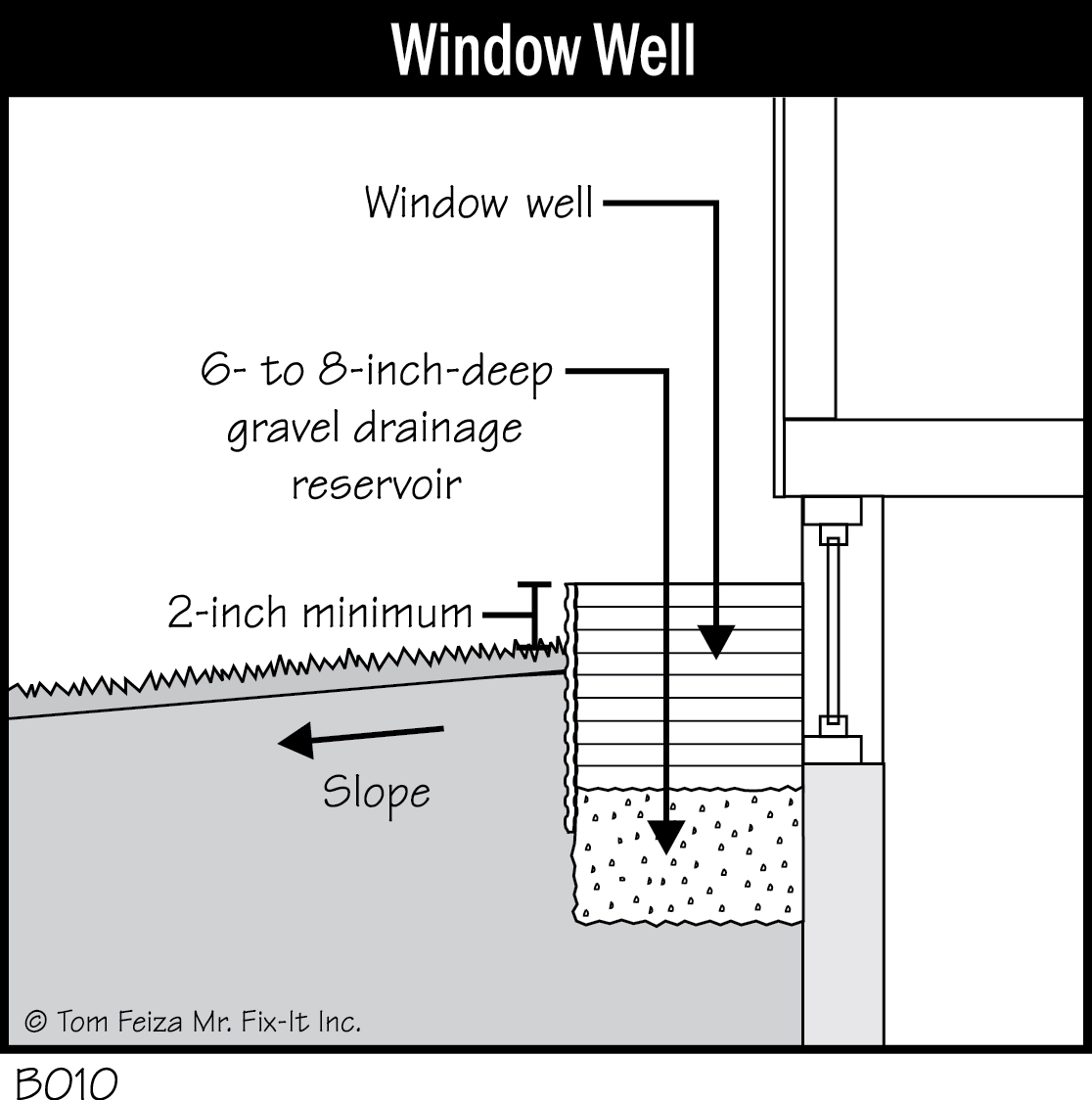 Window Well

Window well

6- to 8-inch-deep gravel drainage reservoir

2-inch minimum

Slope

© Tom Feiza Mr. Fix-It Inc.

B010