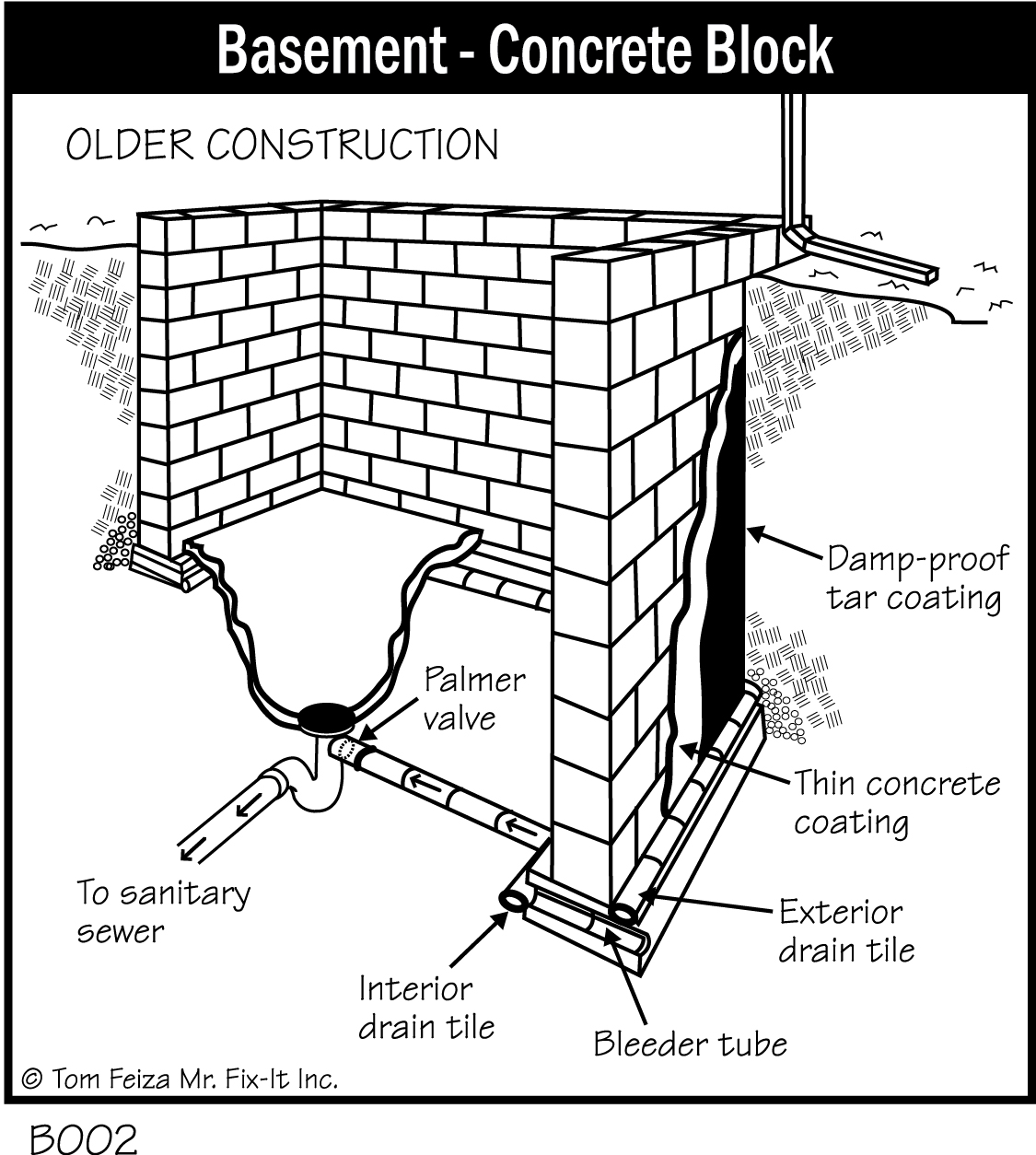 Basement - Concrete Block

OLDER CONSTRUCTION

Damp-proof tar coating

Palmer valve

Thin concrete coating

To sanitary sewer

Exterior drain tile

Interior drain tile

Bleeder tube

© Tom Feiza Mr. Fix-It Inc.

B002