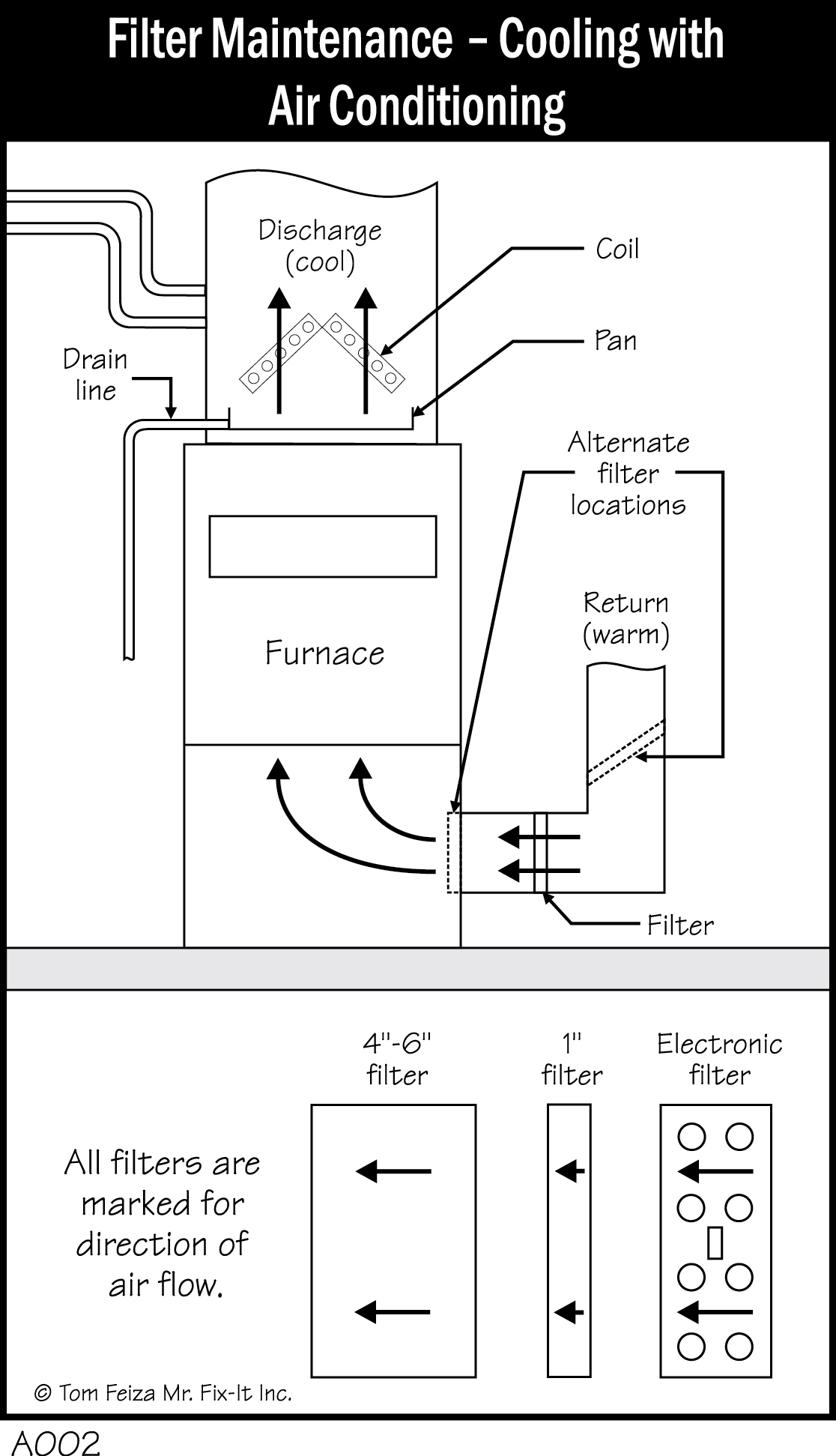 Filter Maintenance – Cooling with Air Conditioning

Discharge (cool)

Coil

Pan

Drain line

Alternate filter locations

Return (warm)

Furnace

Filter

4"-6" filter

1" filter

Electronic filter

All filters are marked for direction of air flow.

© Tom Feiza Mr. Fix-It Inc.

A002